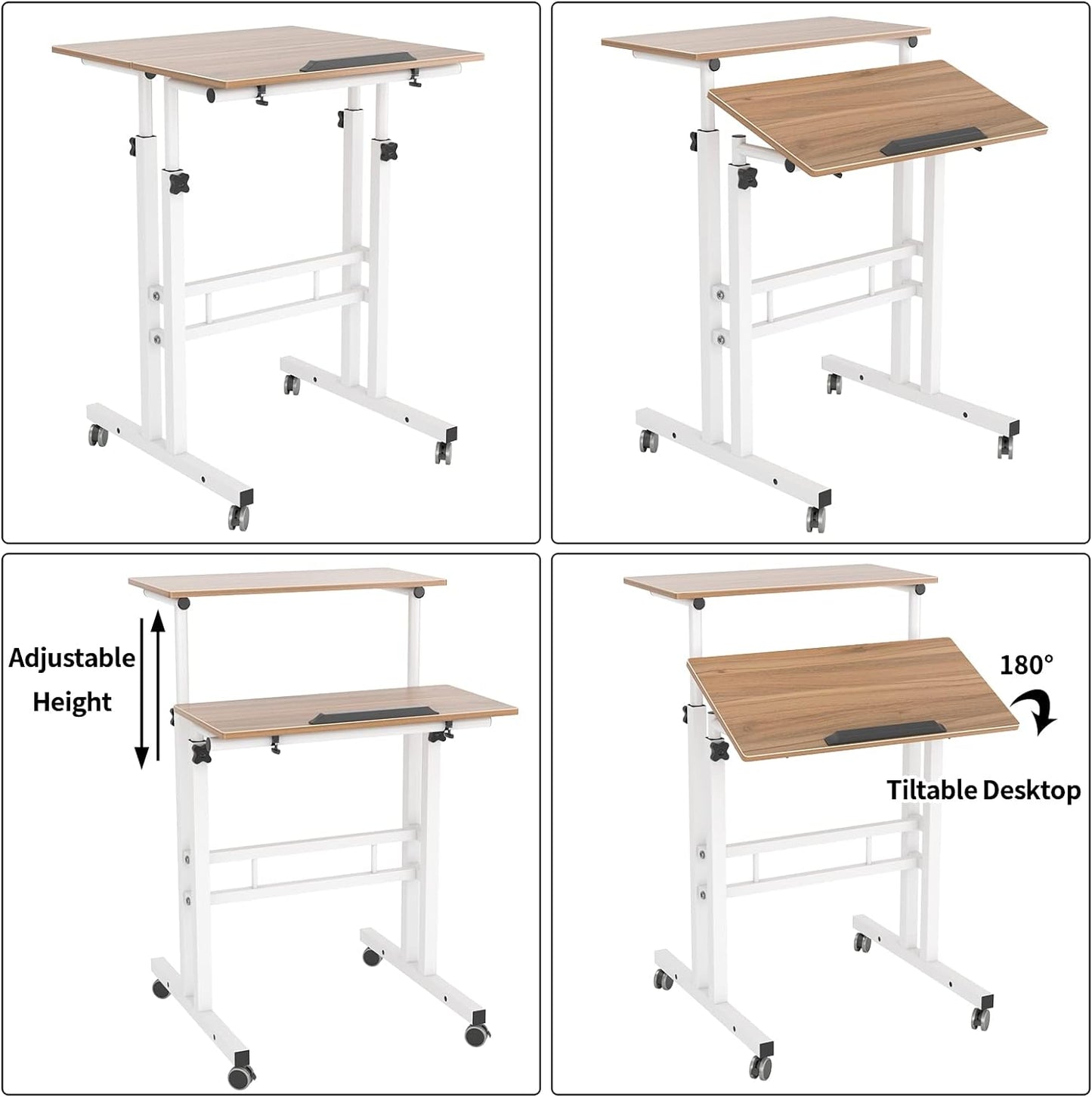 Adjustable Height

180°

Tiltable Desktop